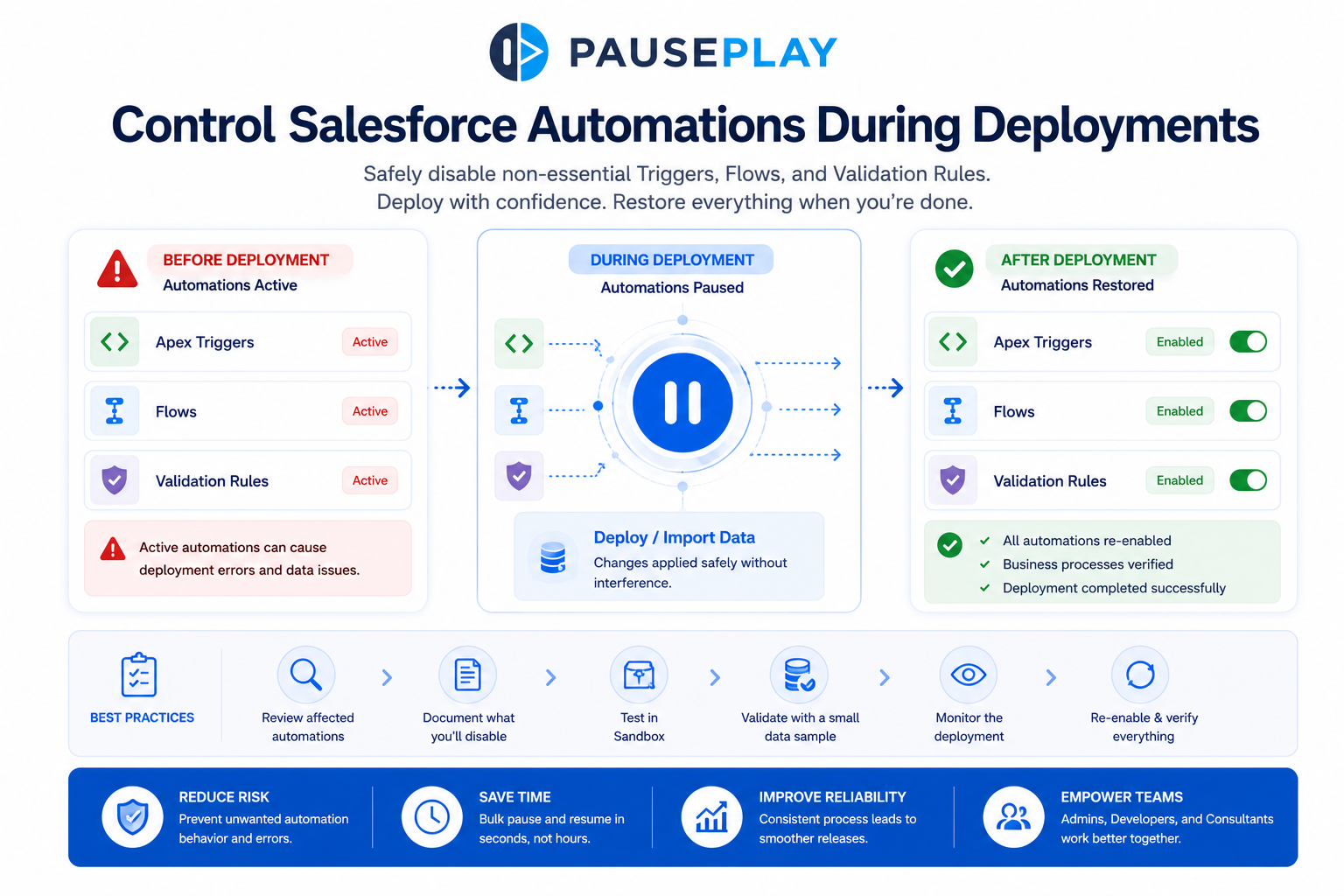 PAUSEPLAY

Control Salesforce Automations During Deployments

Safely disable non-essential Triggers, Flows, and Validation Rules.
Deploy with confidence. Restore everything when you're done.

BEFORE DEPLOYMENT
Automations Active

Apex Triggers Active
Flows Active
Validation Rules Active

Active automations can cause deployment errors and data issues.

DURING DEPLOYMENT
Automations Paused

Deploy / Import Data
Changes applied safely without interference.

AFTER DEPLOYMENT
Automations Restored

Apex Triggers Enabled
Flows Enabled
Validation Rules Enabled

All automations re-enabled
Business processes verified
Deployment completed successfully

BEST PRACTICES

Review affected automations
Document what you'll disable
Test in Sandbox
Validate with a small data sample
Monitor the deployment
Re-enable & verify everything

REDUCE RISK
Prevent unwanted automation behavior and errors.

SAVE TIME
Bulk pause and resume in seconds, not hours.

IMPROVE RELIABILITY
Consistent process leads to smoother releases.

EMPOWER TEAMS
Admins, Developers, and Consultants work better together.